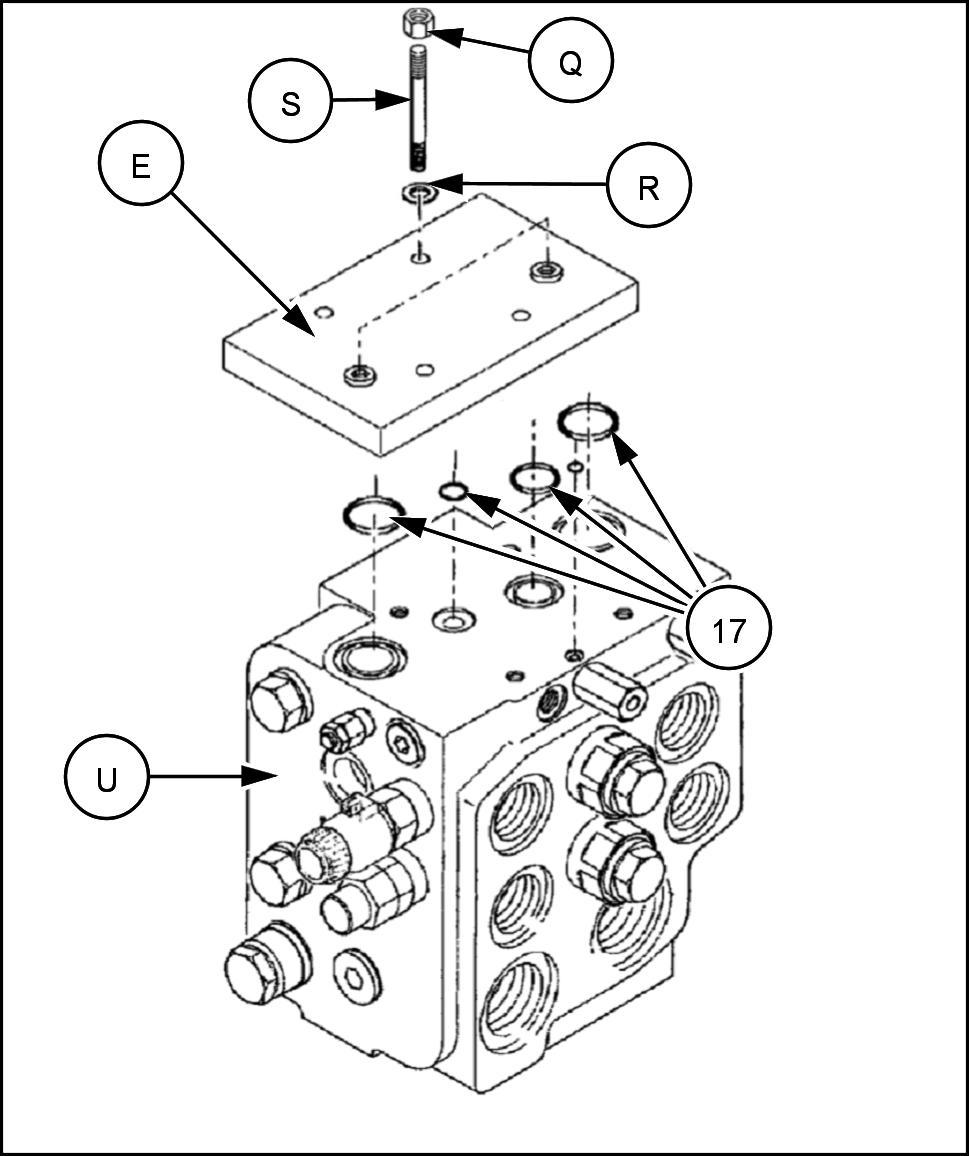 Q
S
E
R
17
U