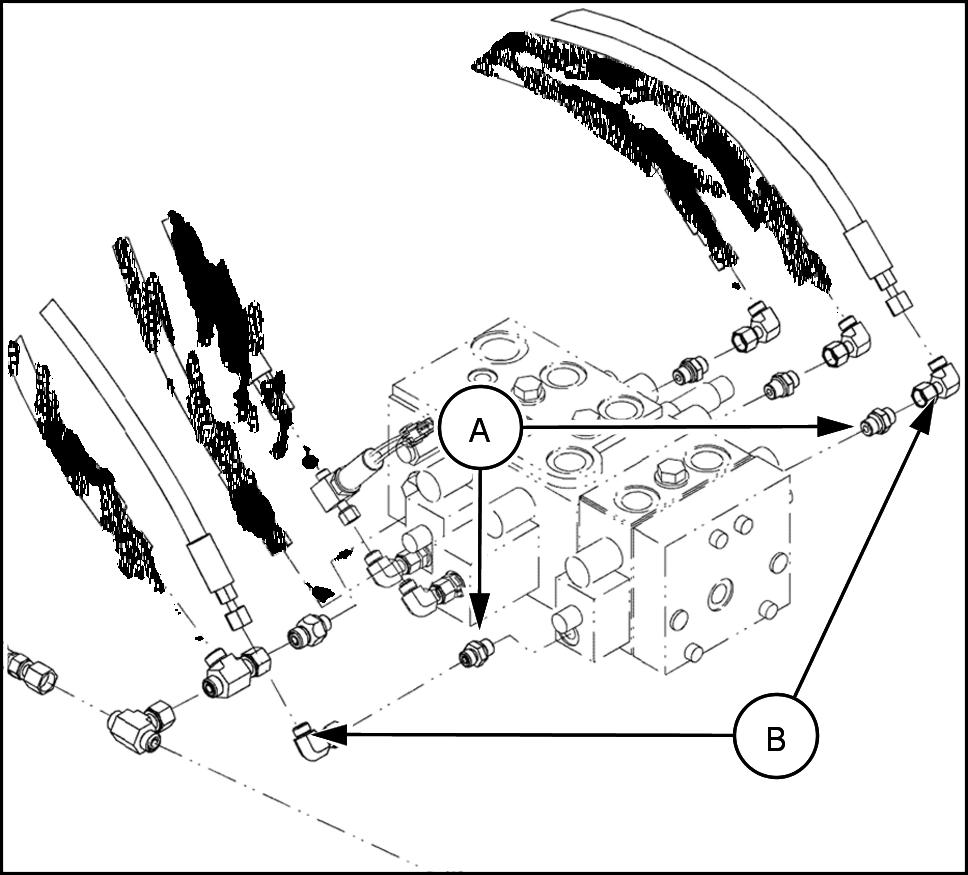 A

B