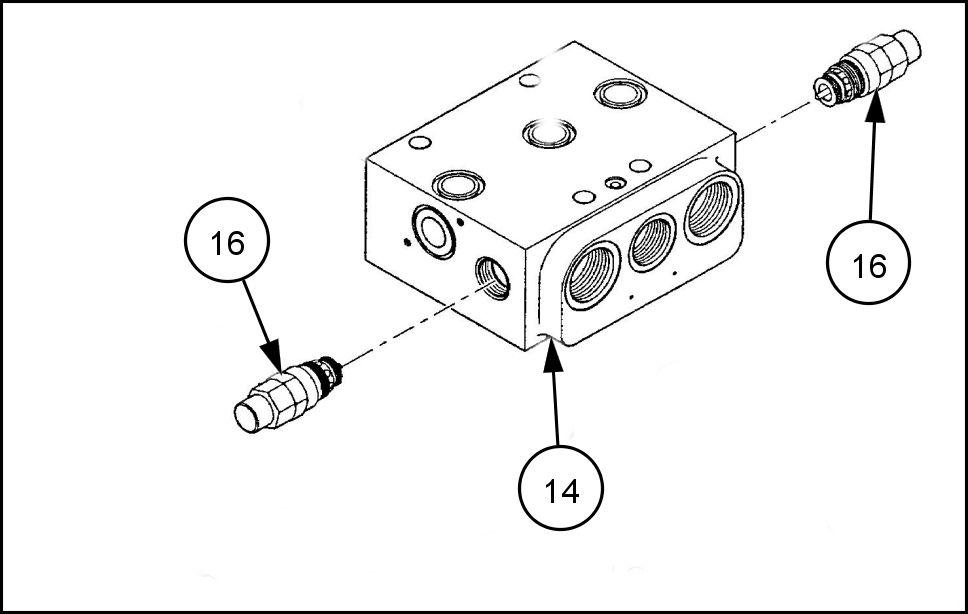 16
16
14