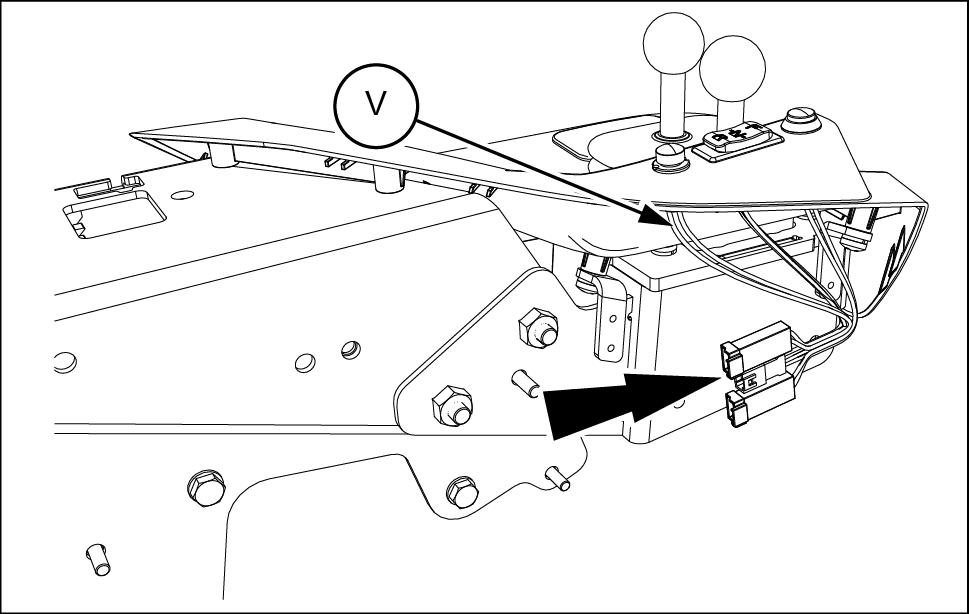 V