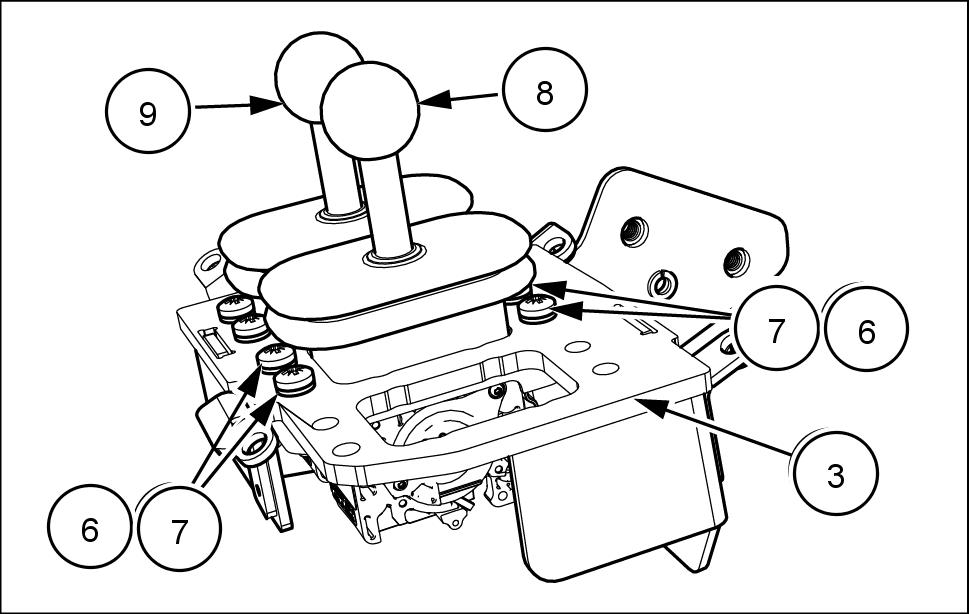 9
8
7
6
3
6
7