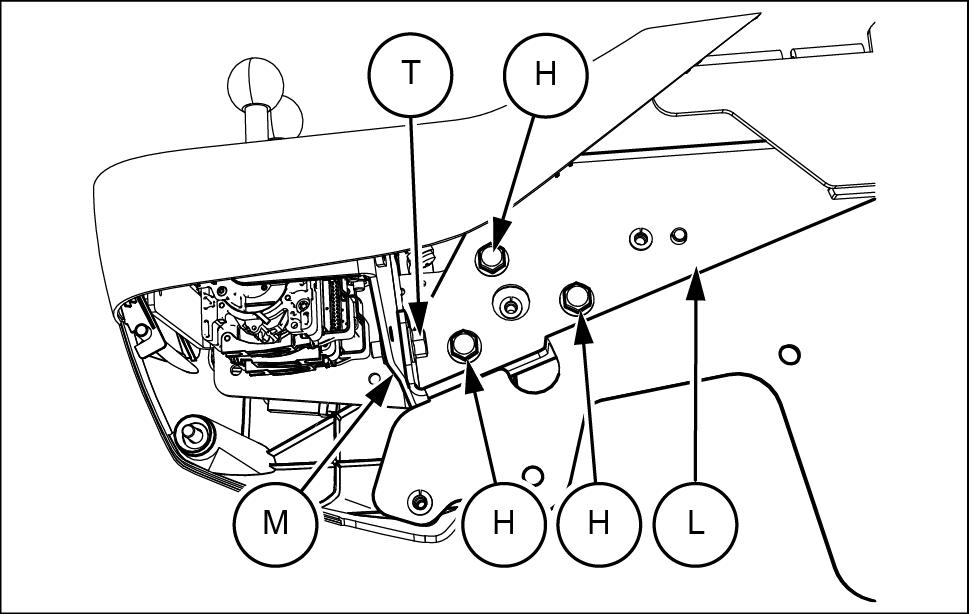 T
H
M
H
H
L