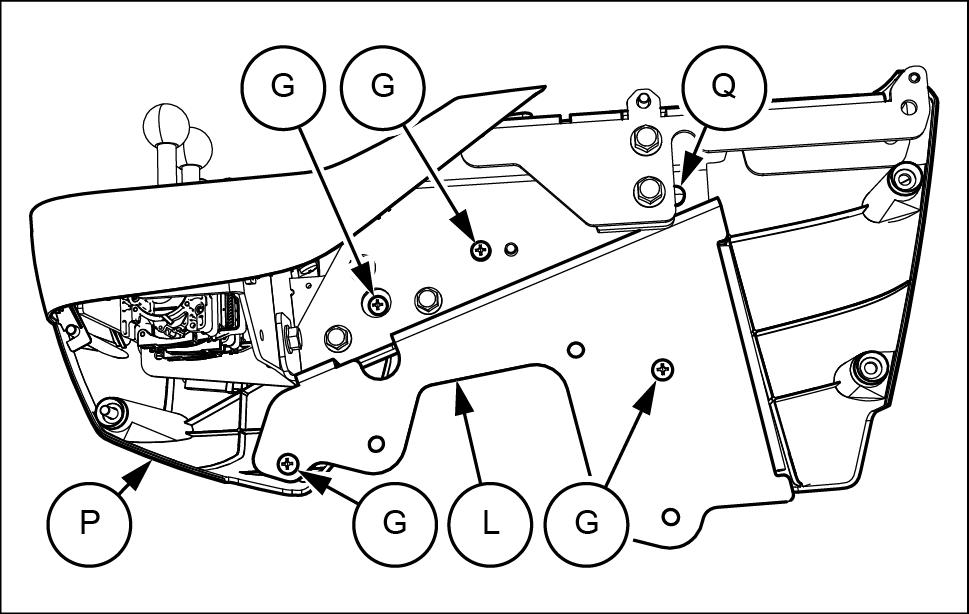 G G Q

P G L G