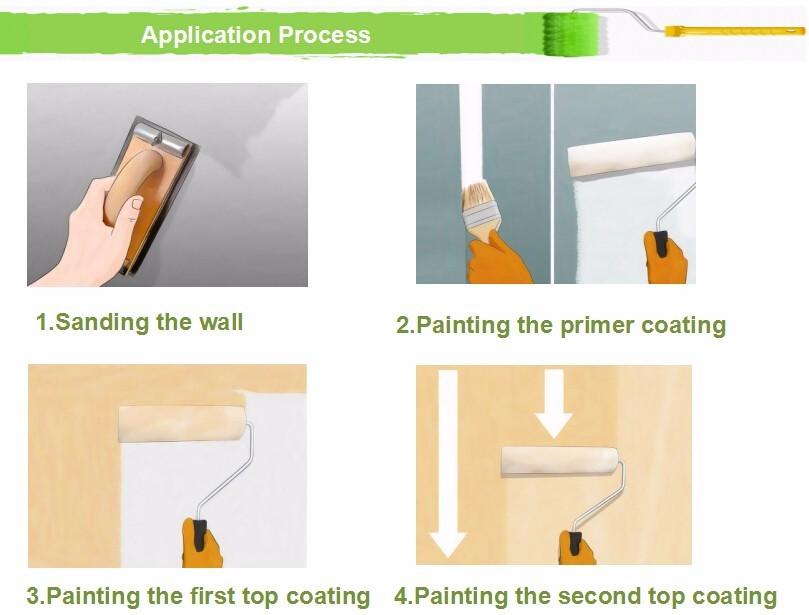 Application Process

1.Sanding the wall

2.Painting the primer coating

3.Painting the first top coating

4.Painting the second top coating