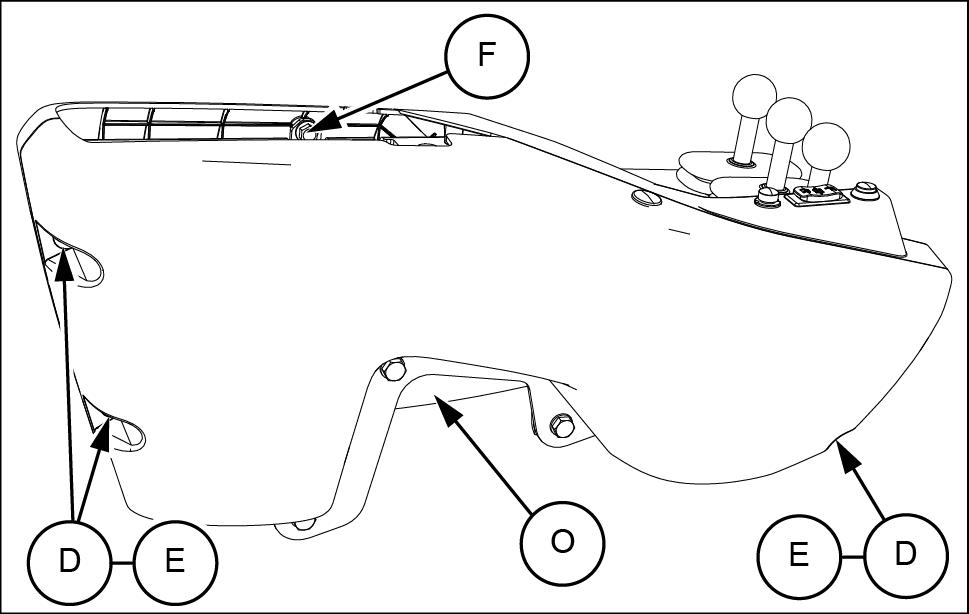 F
D
E
O
E
D