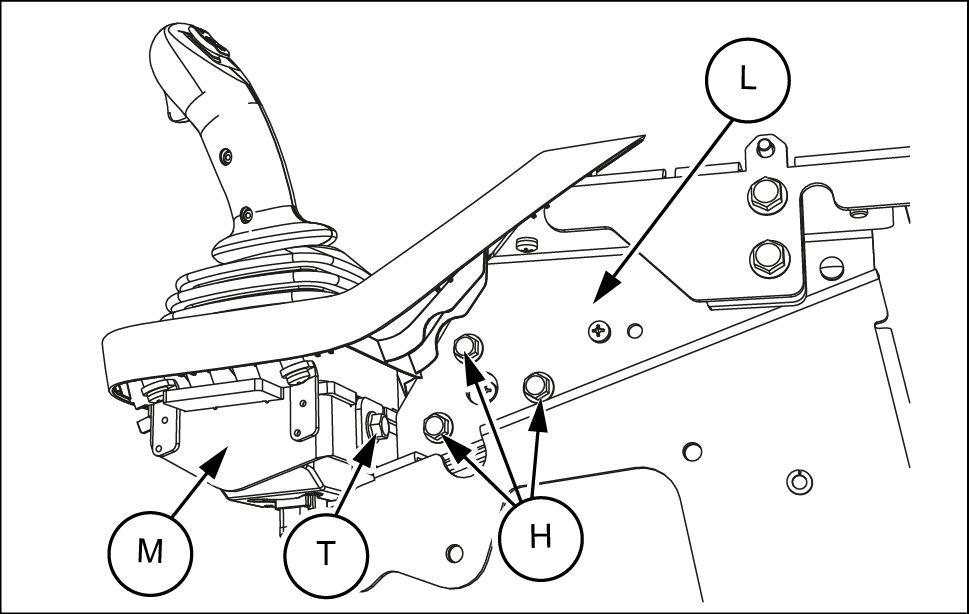 L

M

T

H