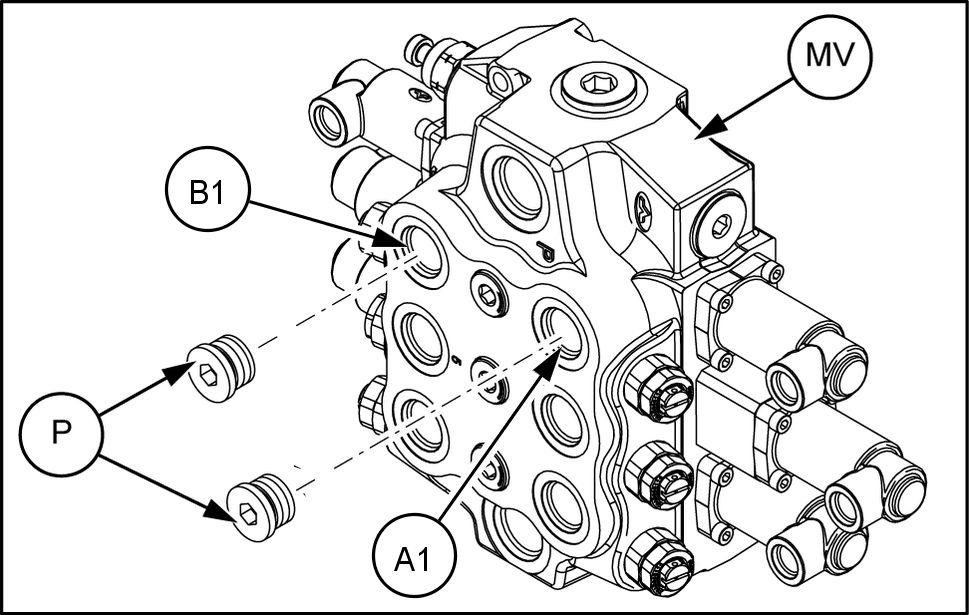 MV
B1
P
A1