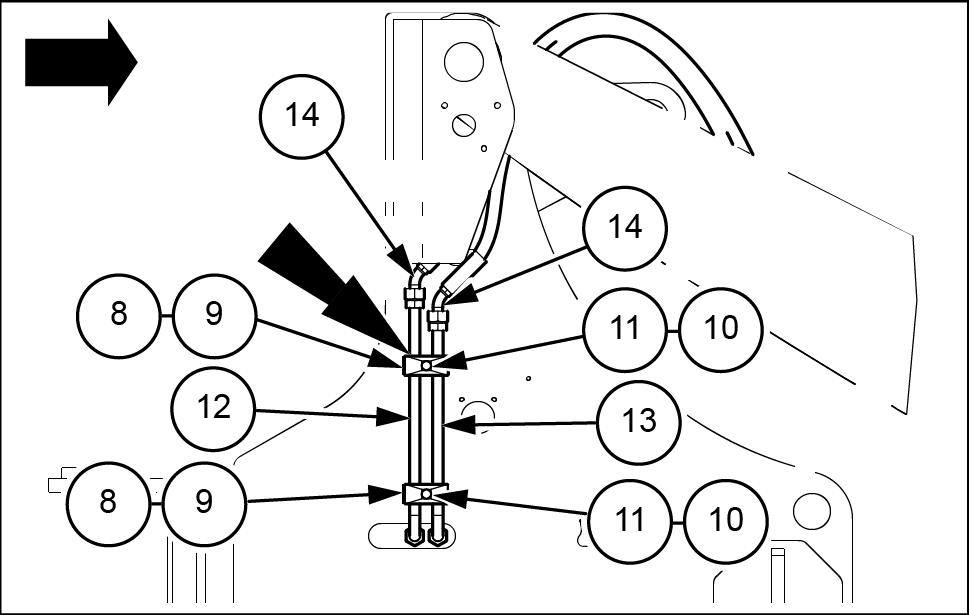 14
14
8
9
11
10
12
13
8
9
11
10