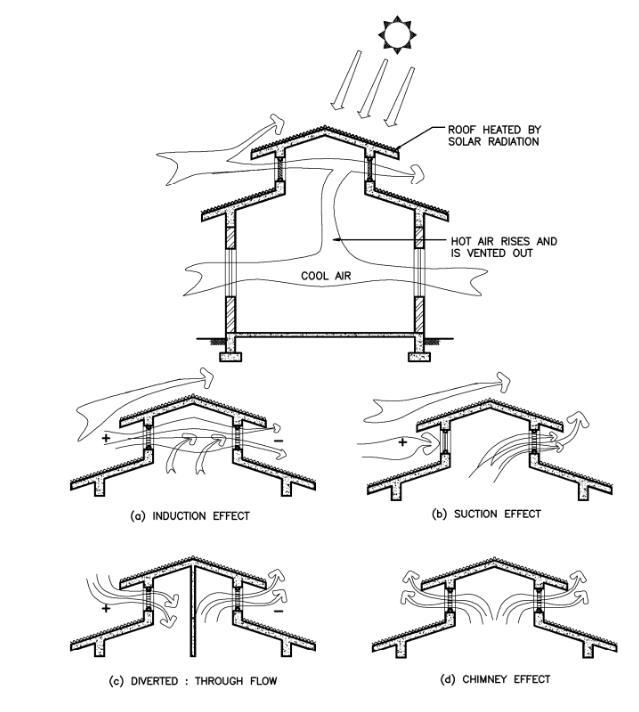 ROOF HEATED BY SOLAR RADIATION

HOT AIR RISES AND IS VENTED OUT

COOL AIR

+

−

(a) INDUCTION EFFECT

+

(b) SUCTION EFFECT

+

−

(c) DIVERTED : THROUGH FLOW

(d) CHIMNEY EFFECT