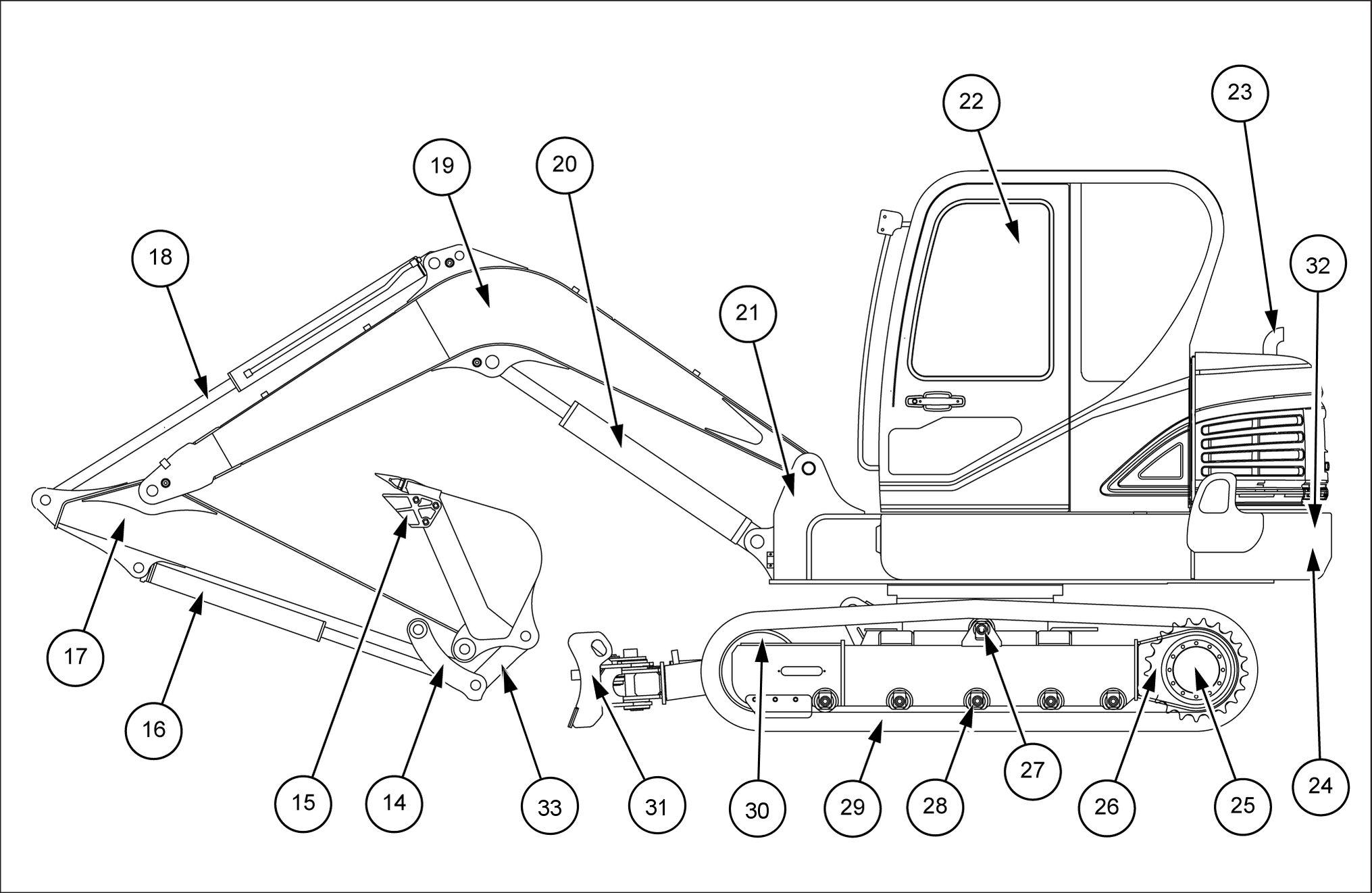 22
23
19
20
18
32
21
17
16
15
14
33
31
30
29
28
27
26
25
24