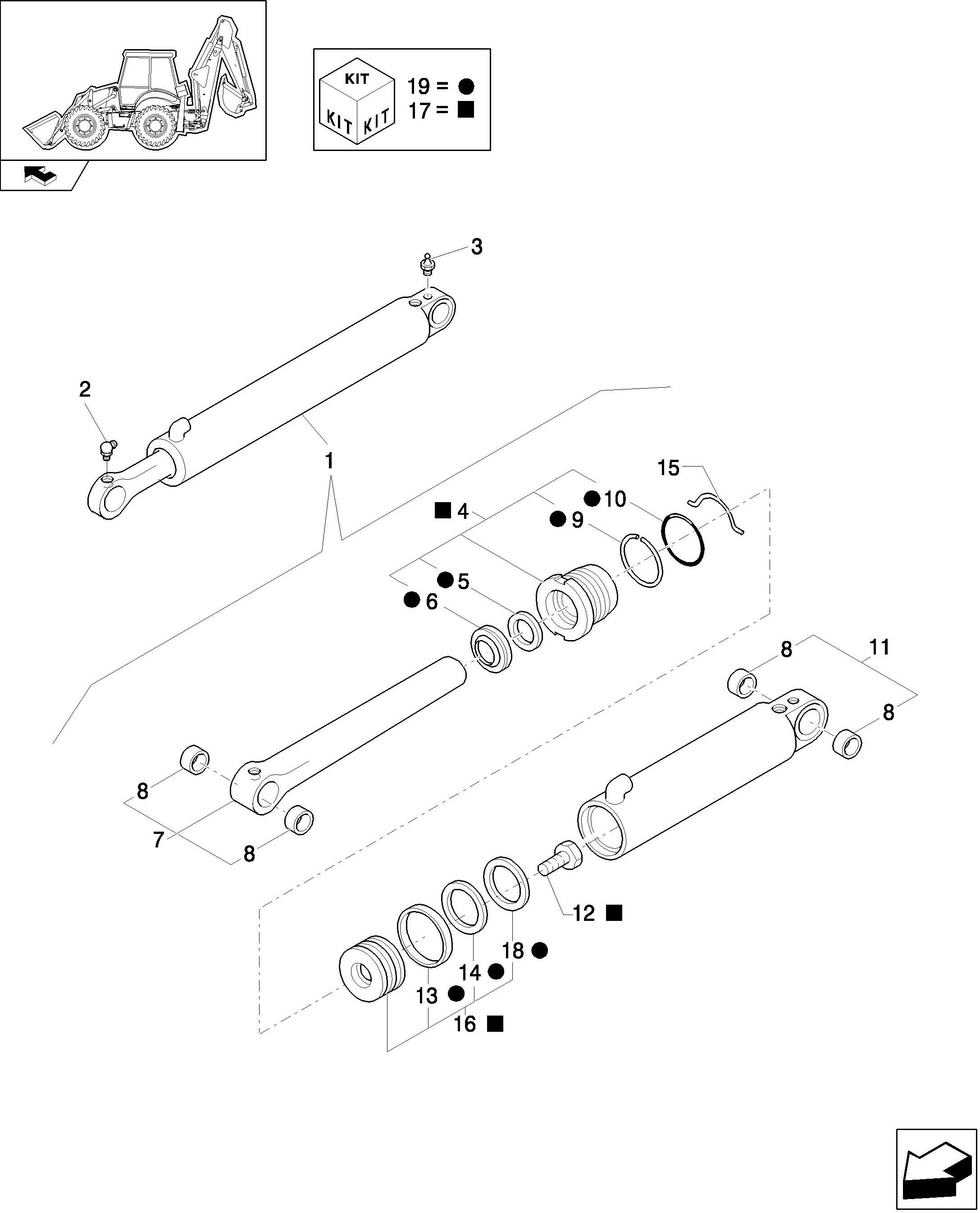 KIT
KIT KIT
19 = ●
17 = ■

3
2
1
15
● 10
■ 4
● 9
● 5
● 6
8
11
8
8
7
8
12 ■
18 ●
14 ●
13 ●
16 ■