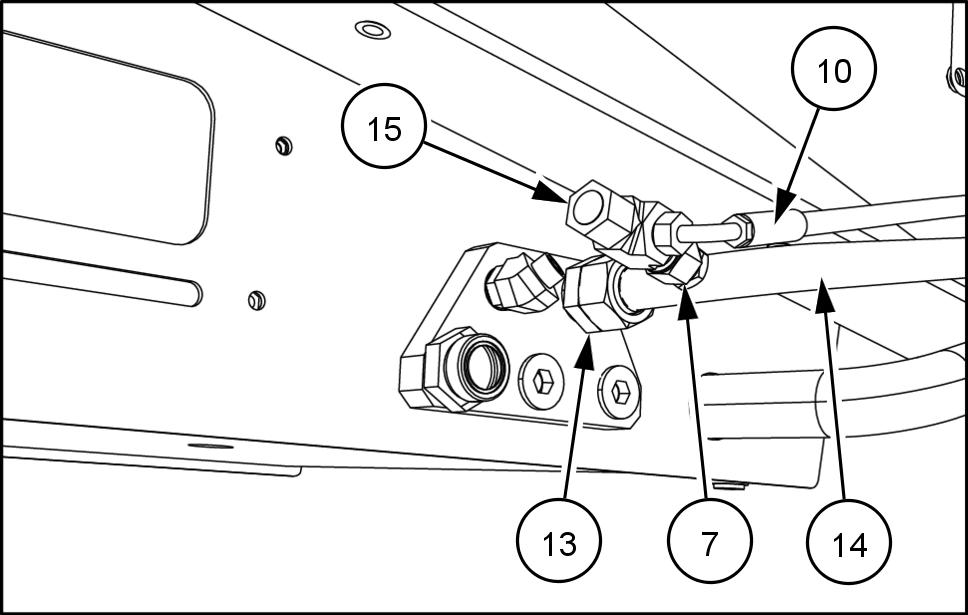 15
10
13
7
14