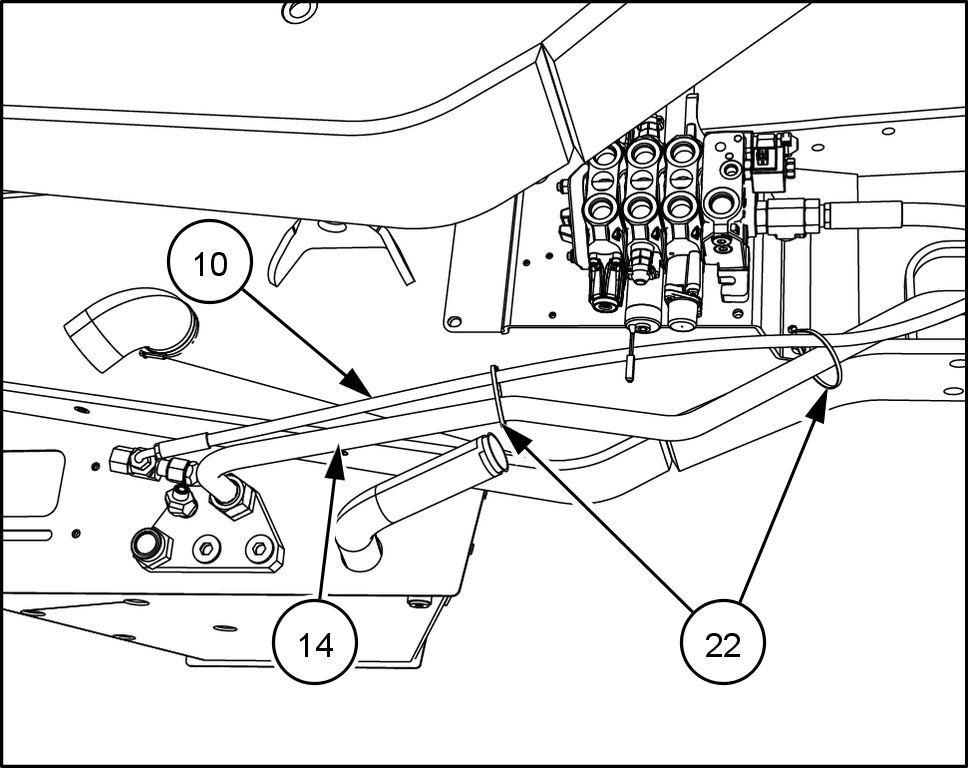 10

14

22