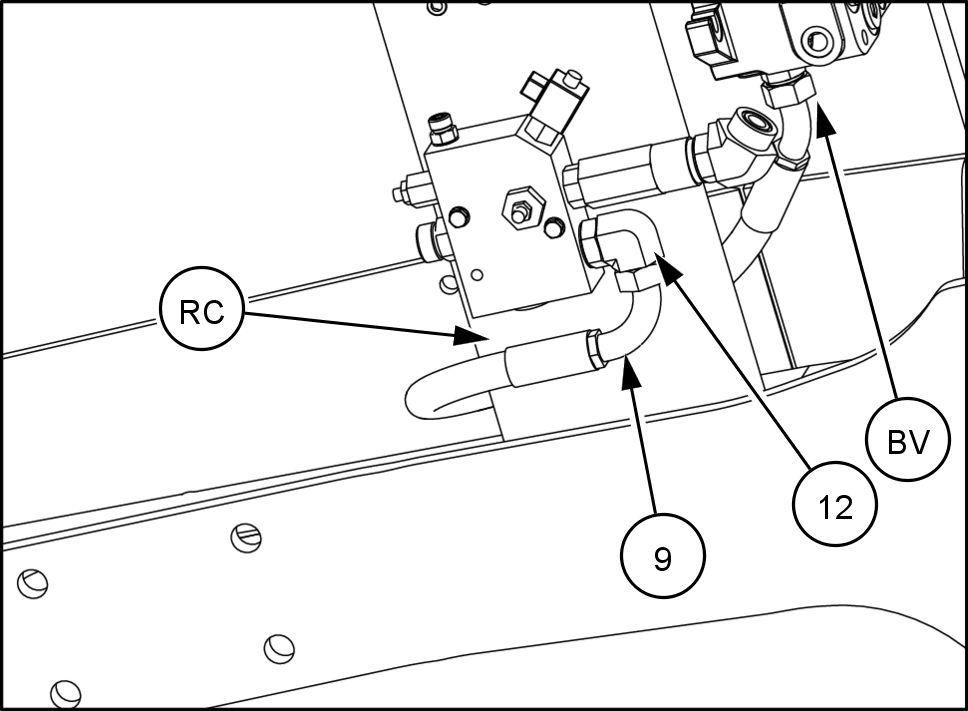 RC
BV
12
9