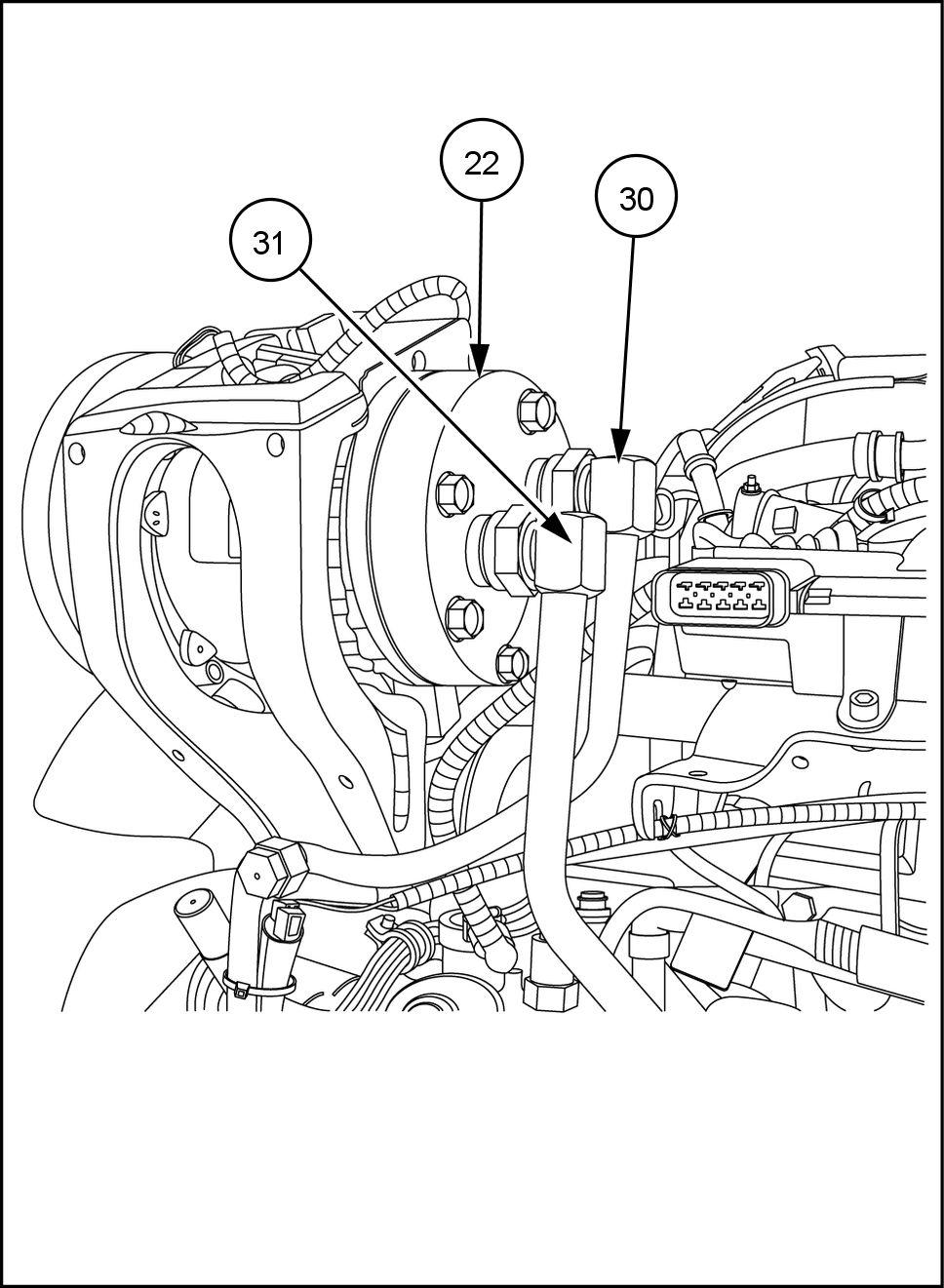 22
30
31