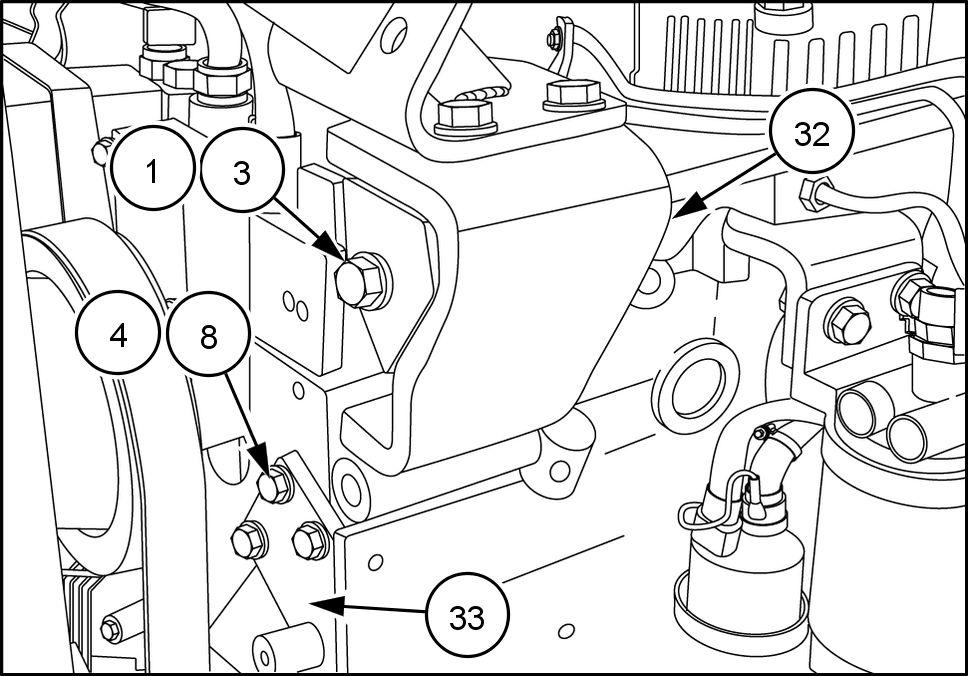 1
3
32
4
8
33