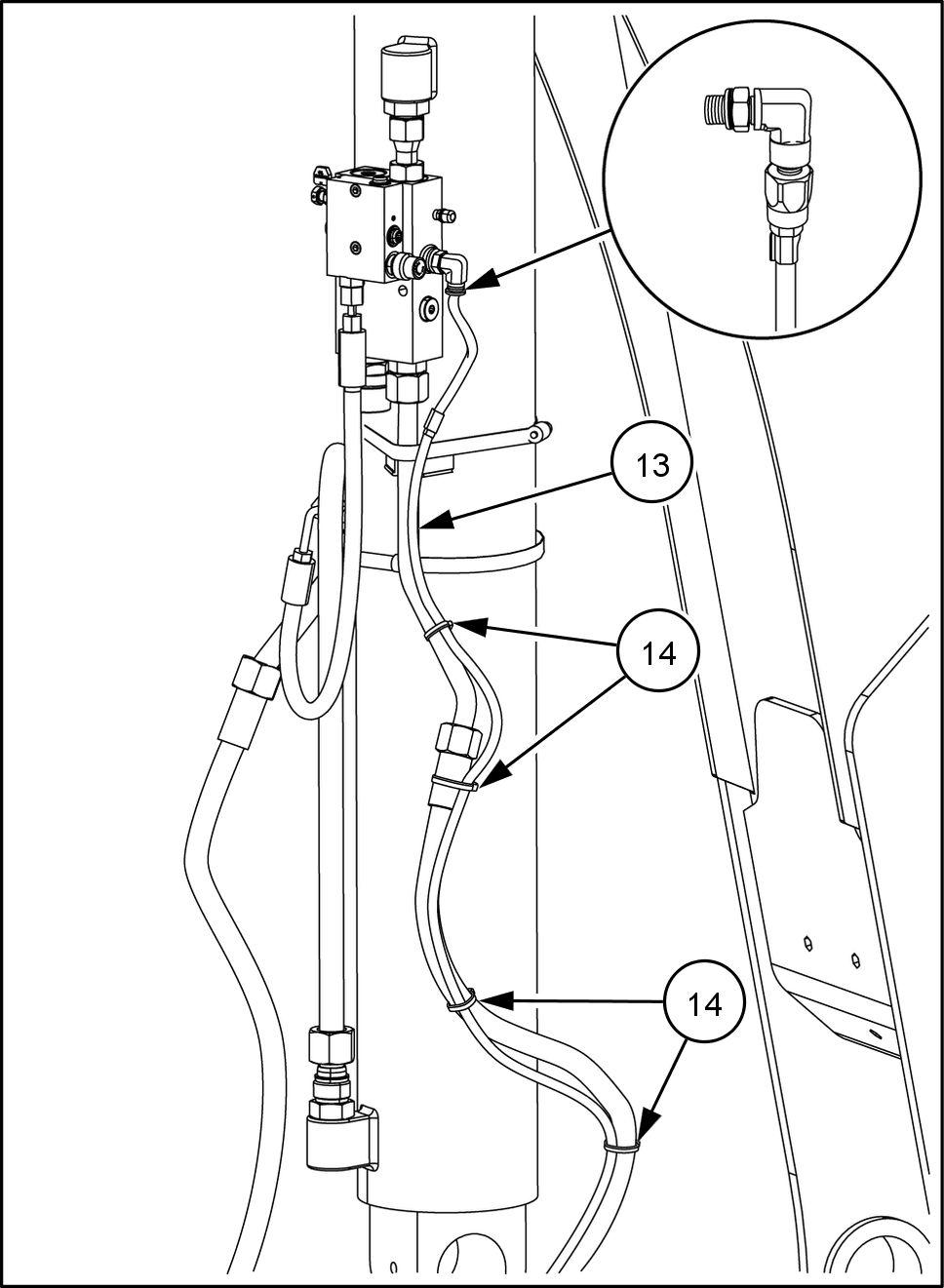 13

14

14