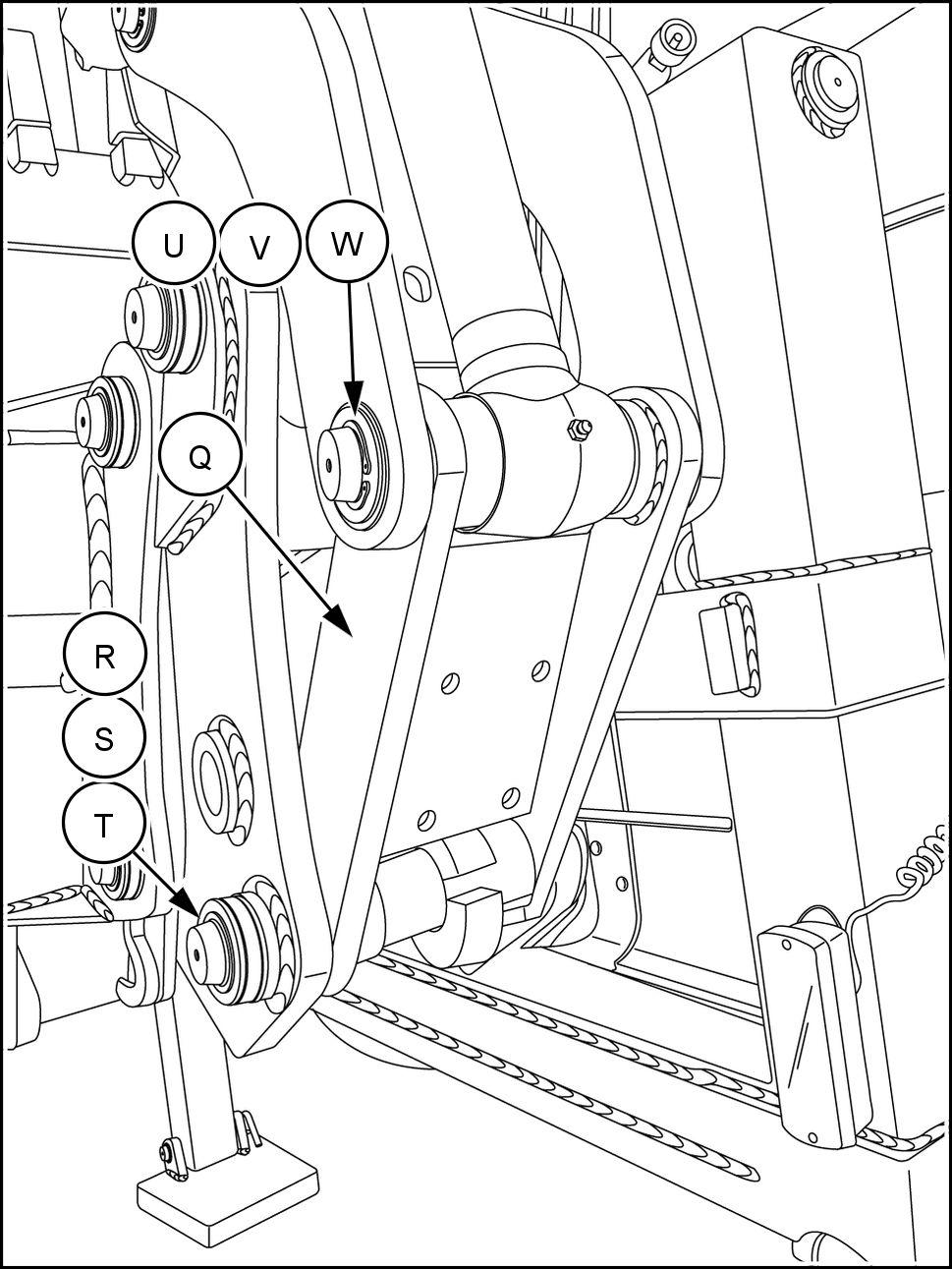 U
V
W
Q
R
S
T