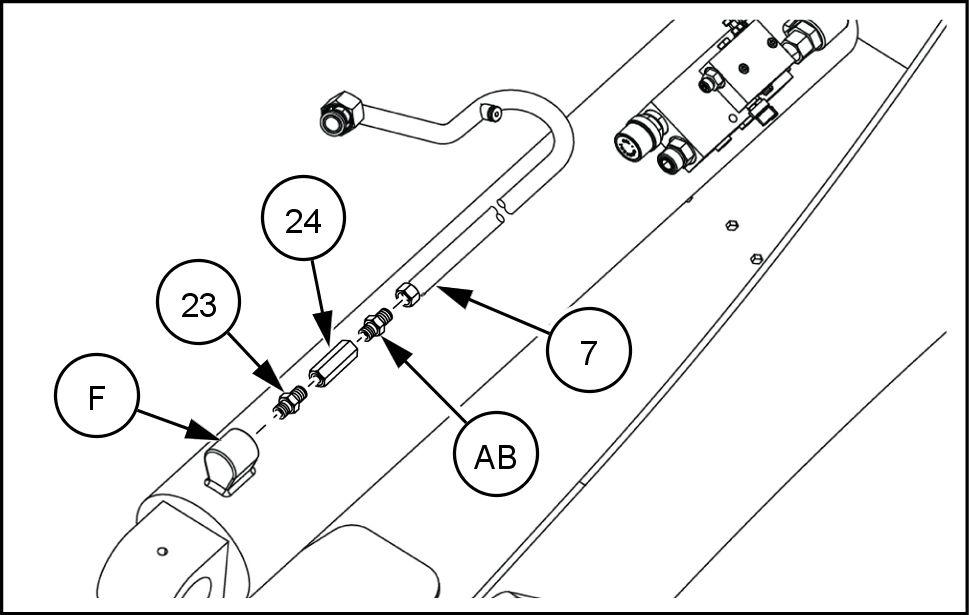 24
23
7
F
AB