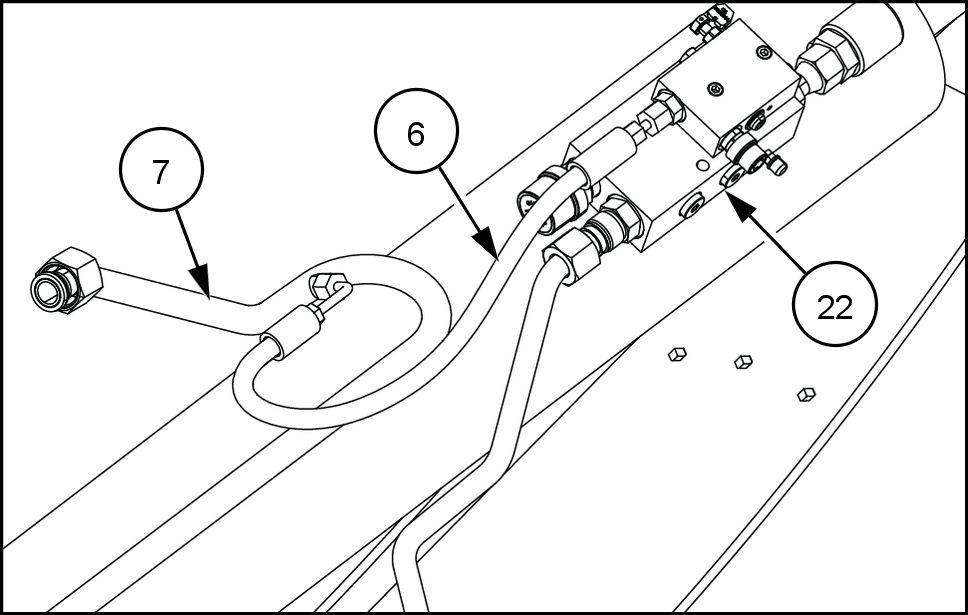 7
6
22