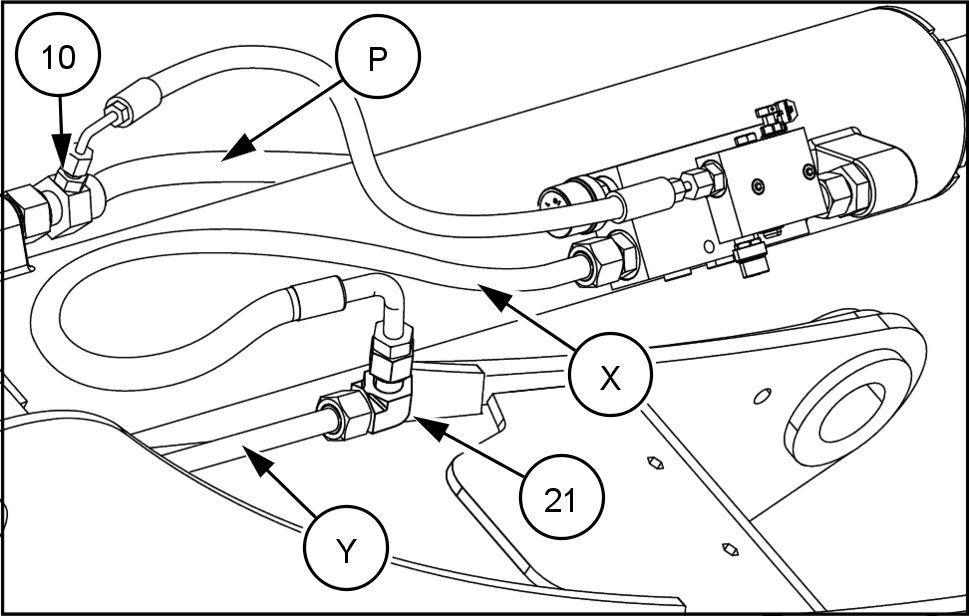 10
P
X
21
Y