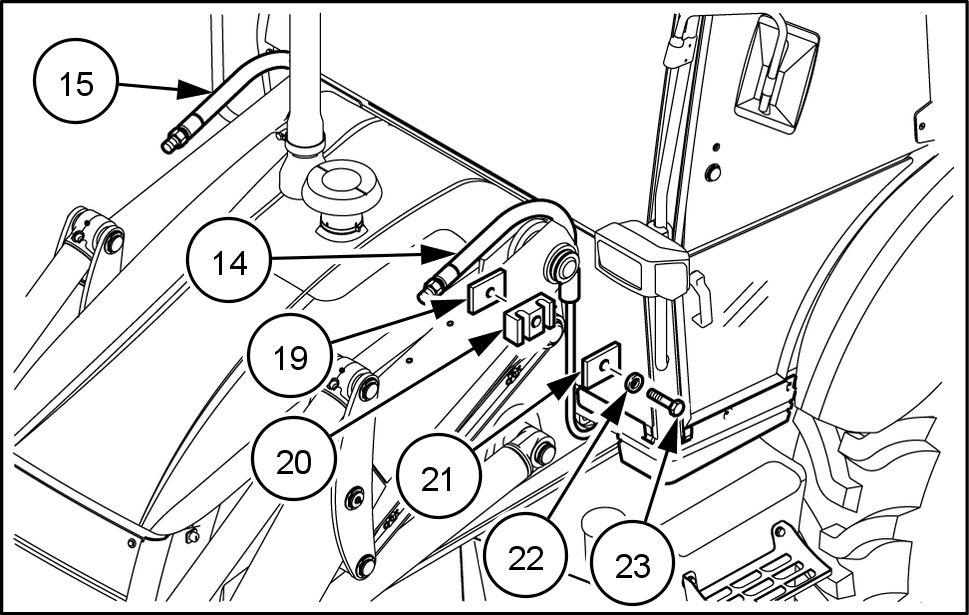 15
14
19
20
21
22
23