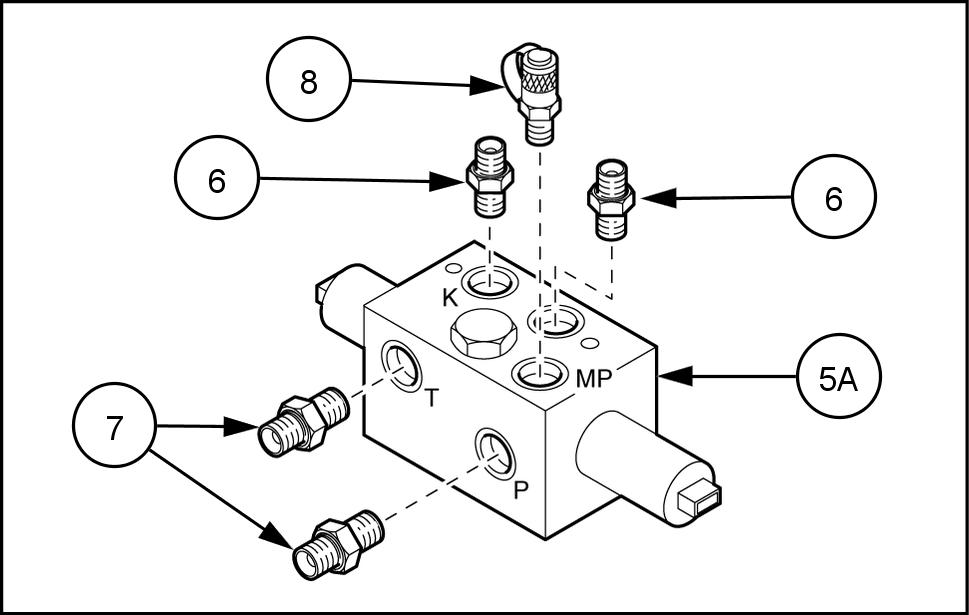 8
6
6
K
MP
5A
T
7
P