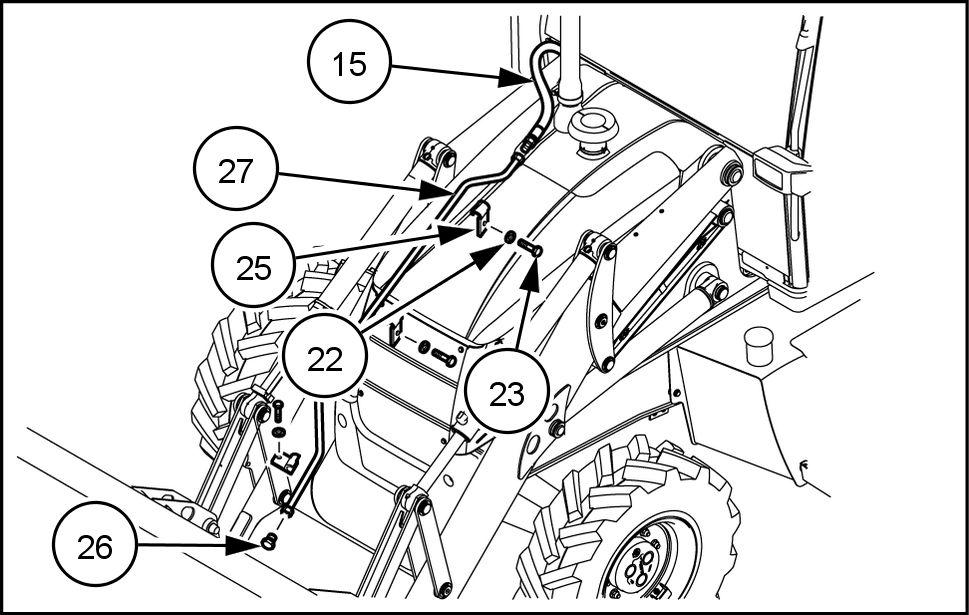 15
27
25
22
23
26