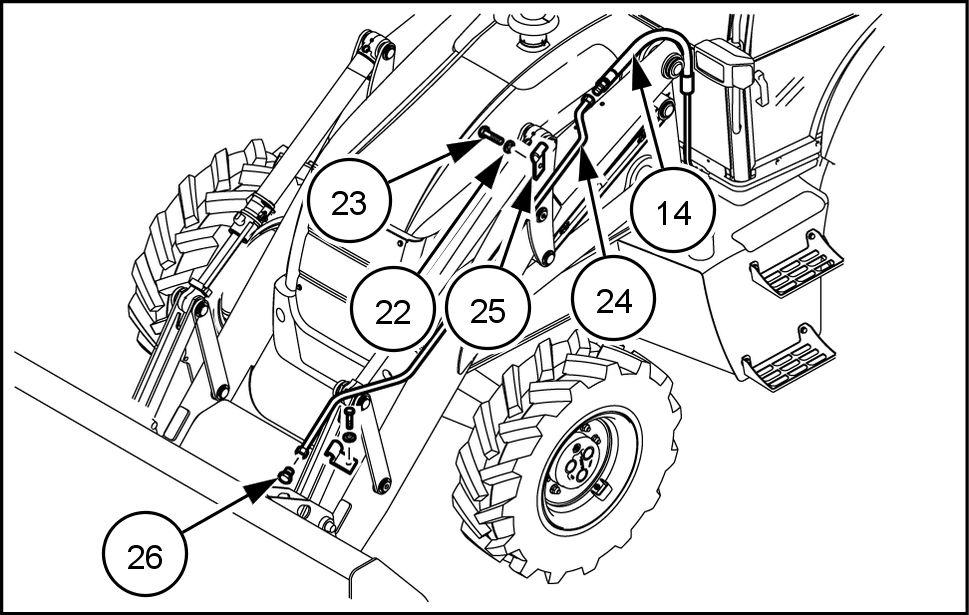 23
14
22
25
24
26