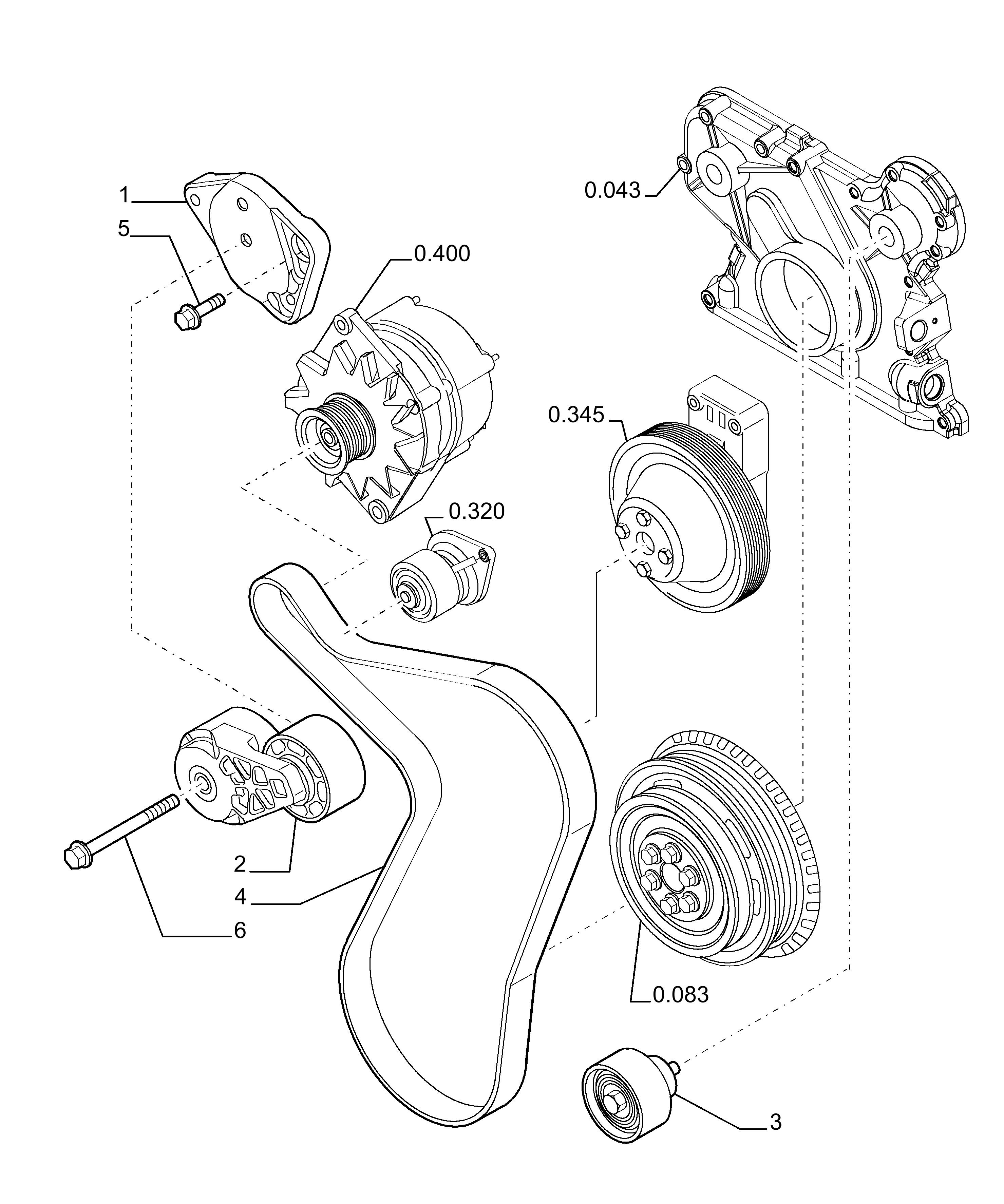 0.043
1
5
0.400
0.345
0.320
2
4
6
0.083
3