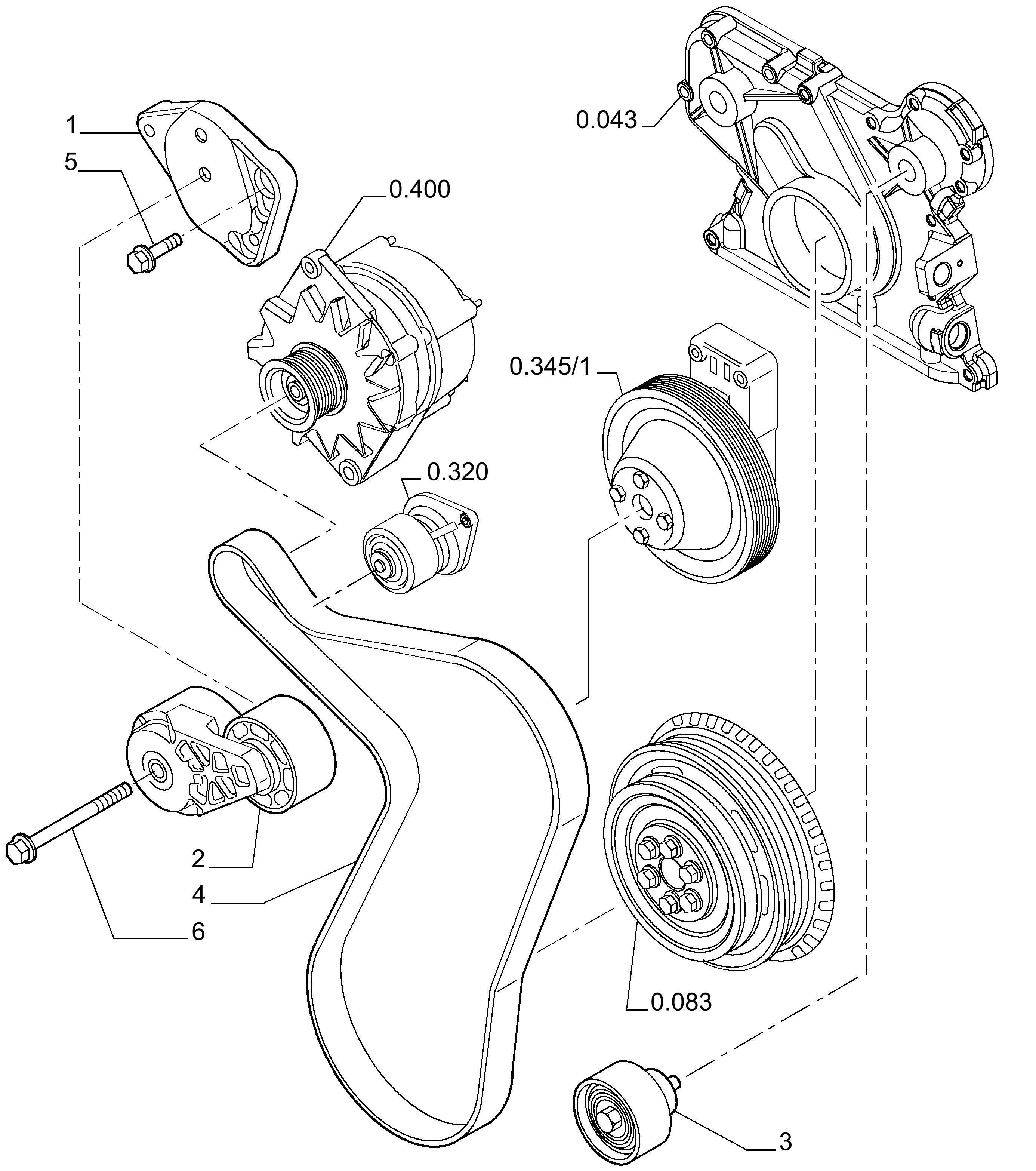 1
5
0.400
0.043
0.345/1
0.320
2
4
6
0.083
3