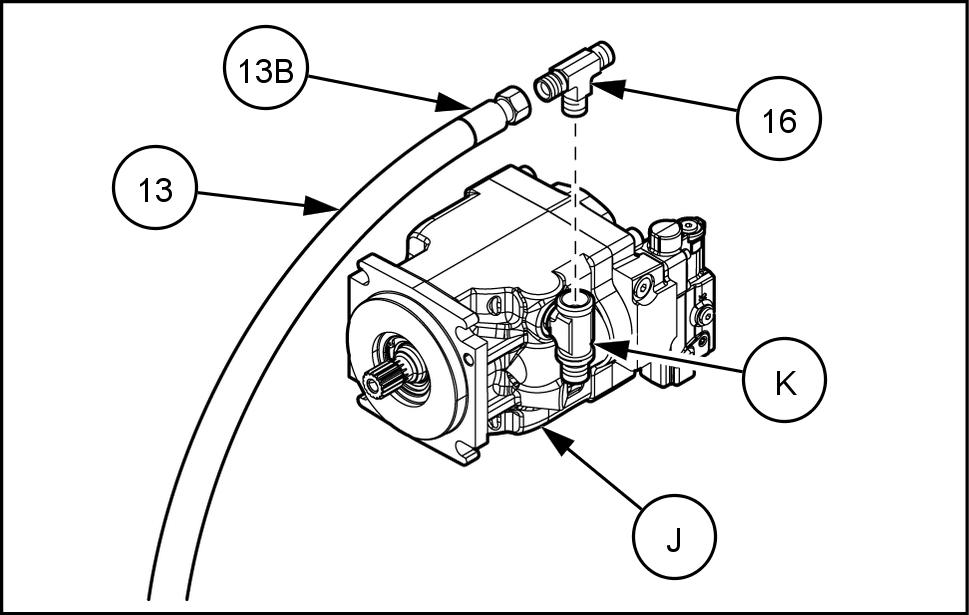 13B
16
13
K
J