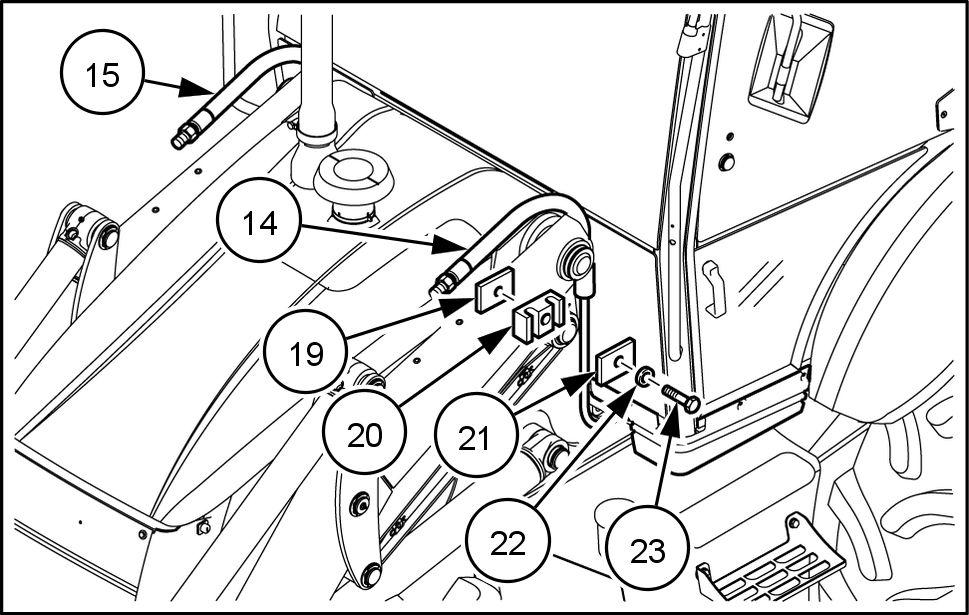 15
14
19
20
21
22
23