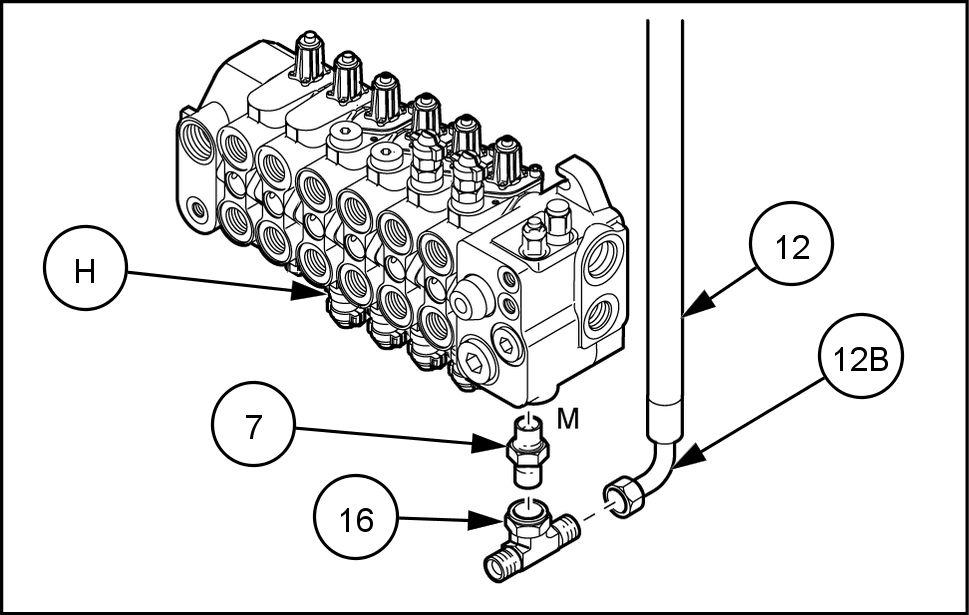 H
12
12B
7
M
16