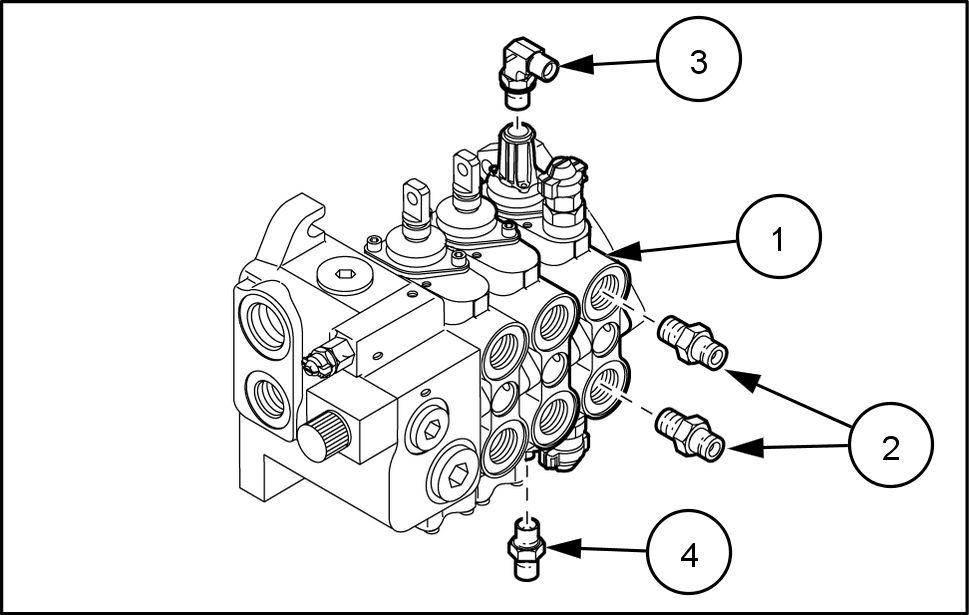 3

1

2

4