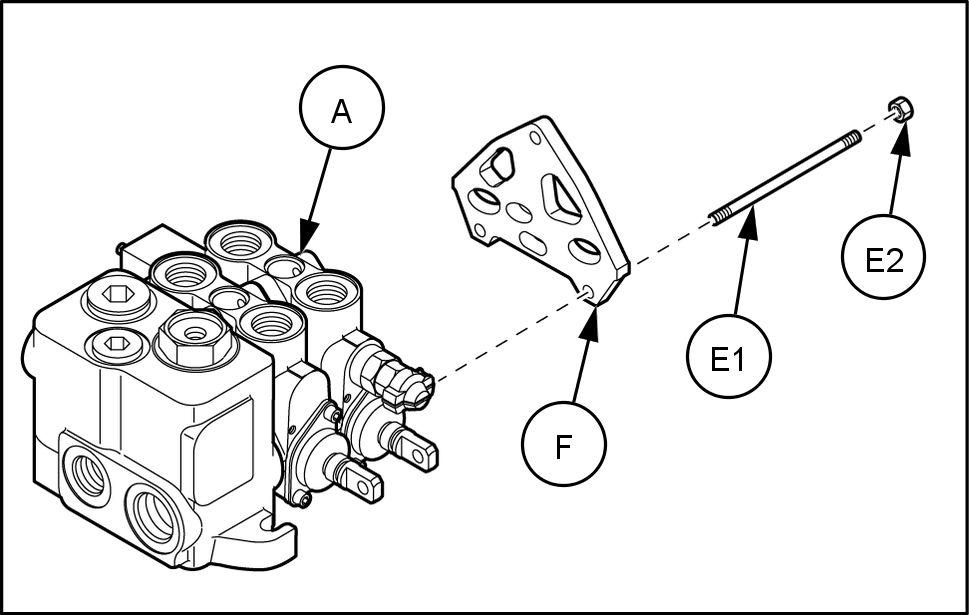 A

E2

E1

F