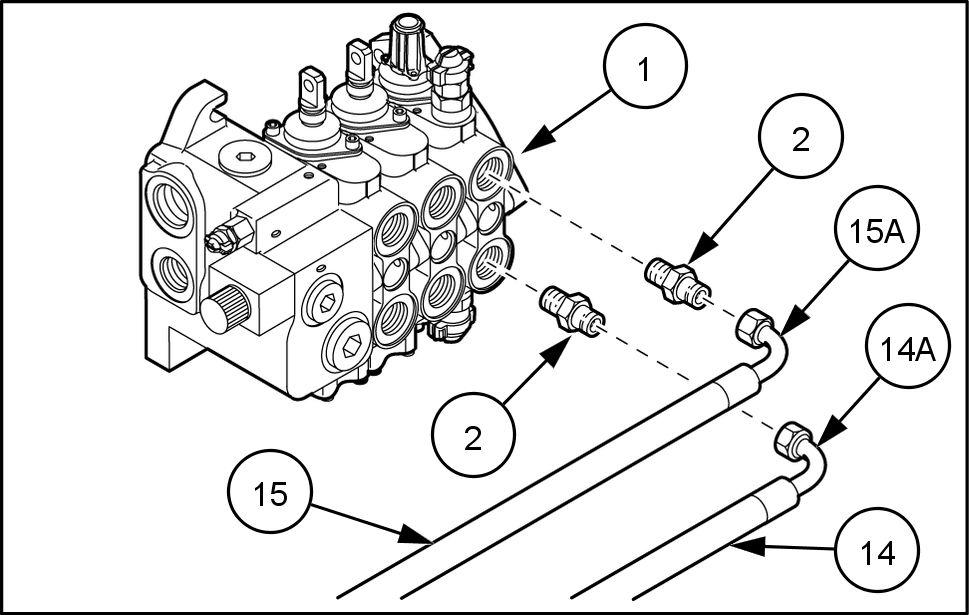 1
2
15A
14A
2
15
14