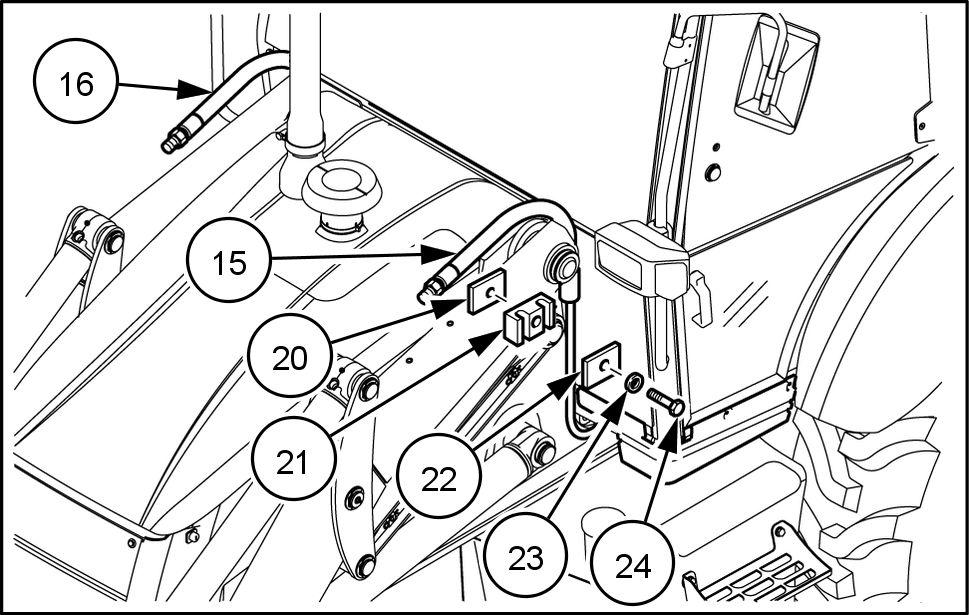 16
15
20
21
22
23
24