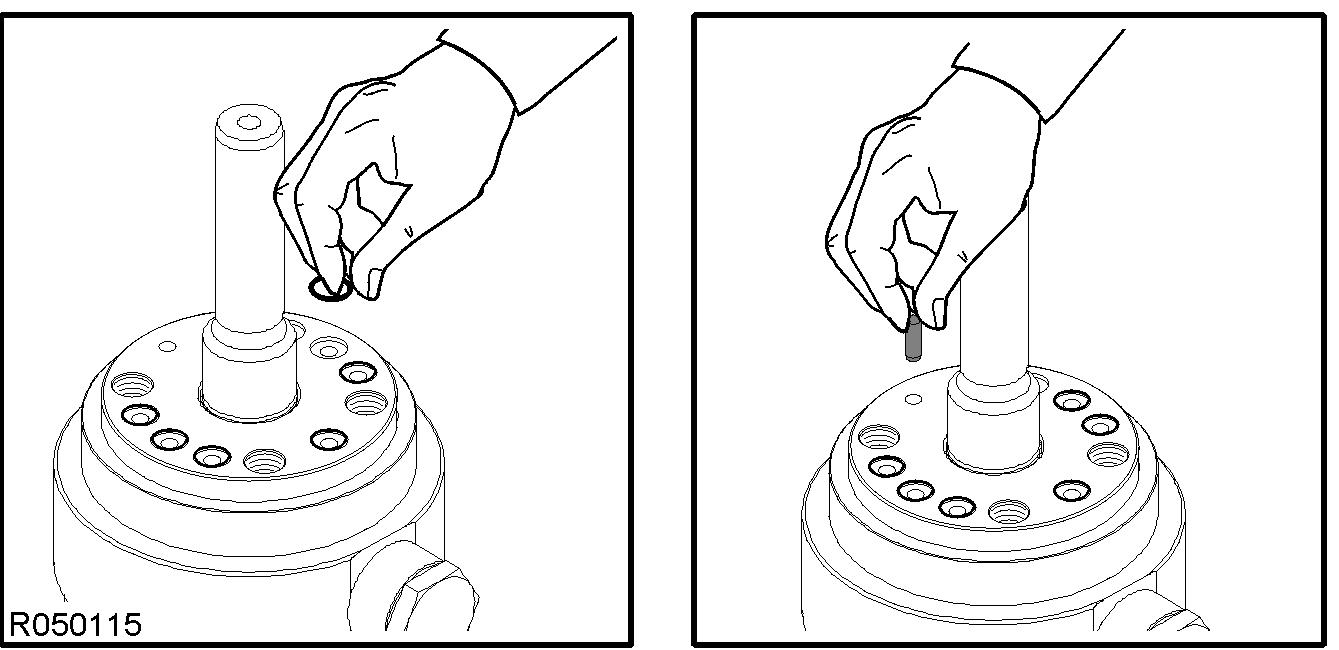 R050115