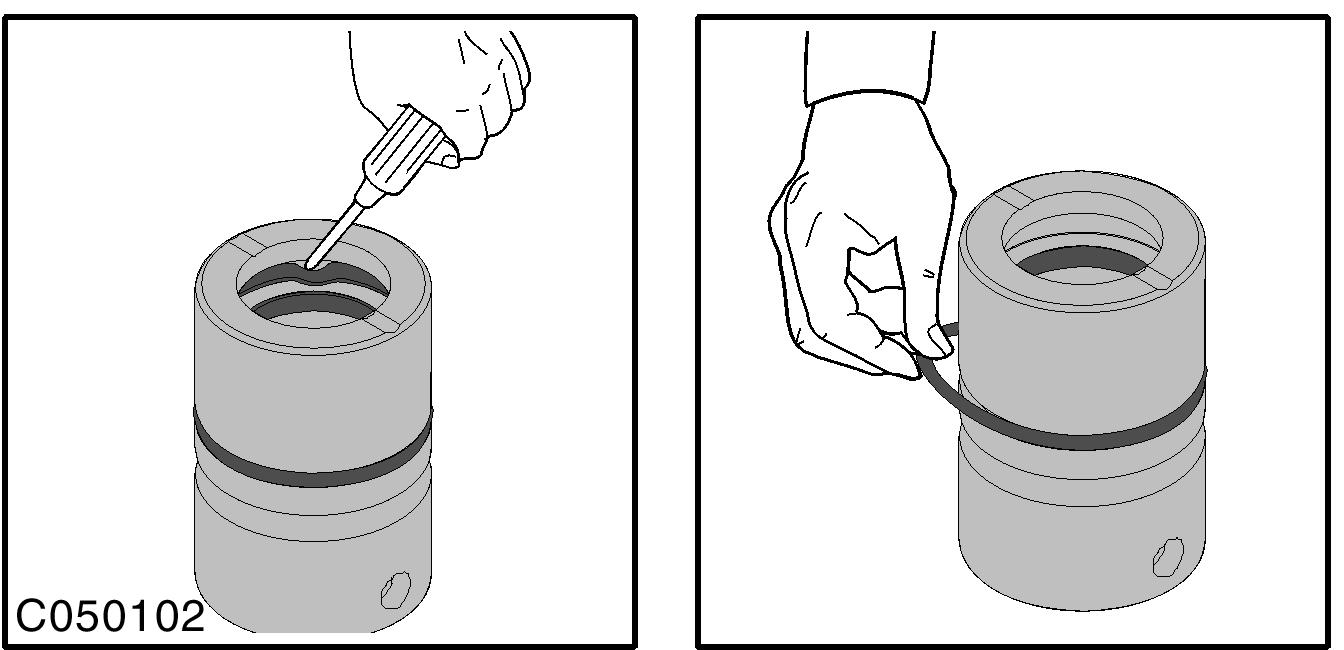 C050102