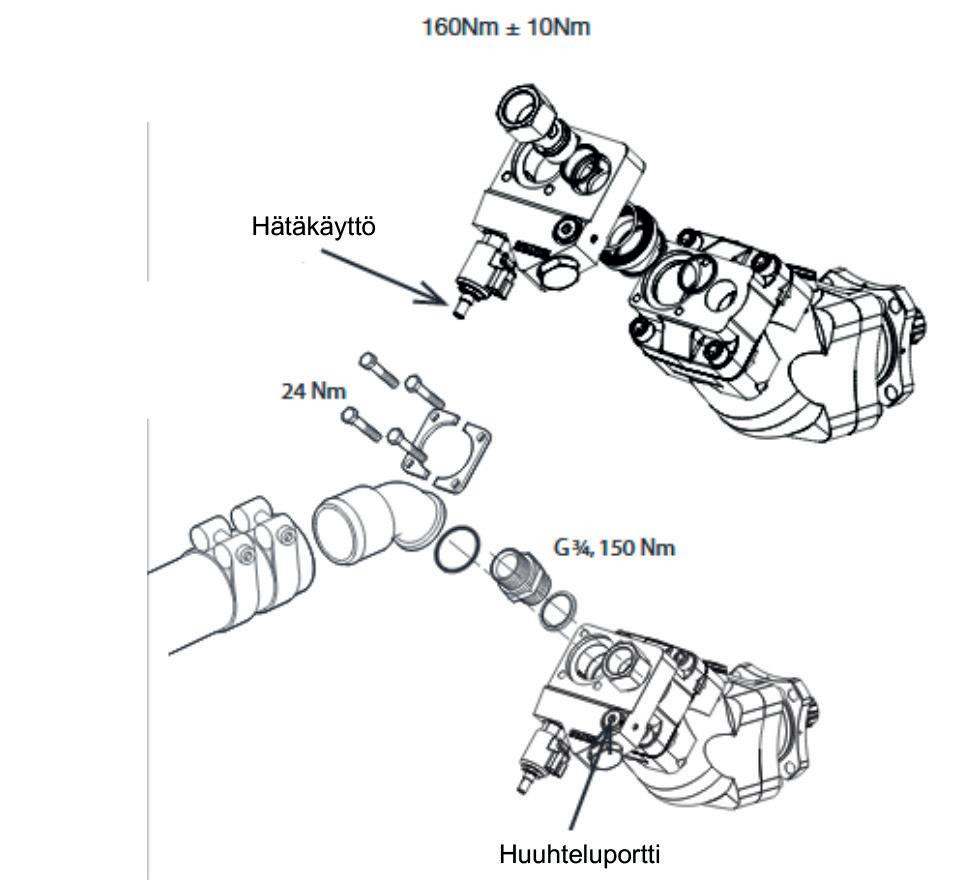 160Nm ± 10Nm

Hätäkäyttö

24 Nm

G¾, 150 Nm

Huuhteluportti