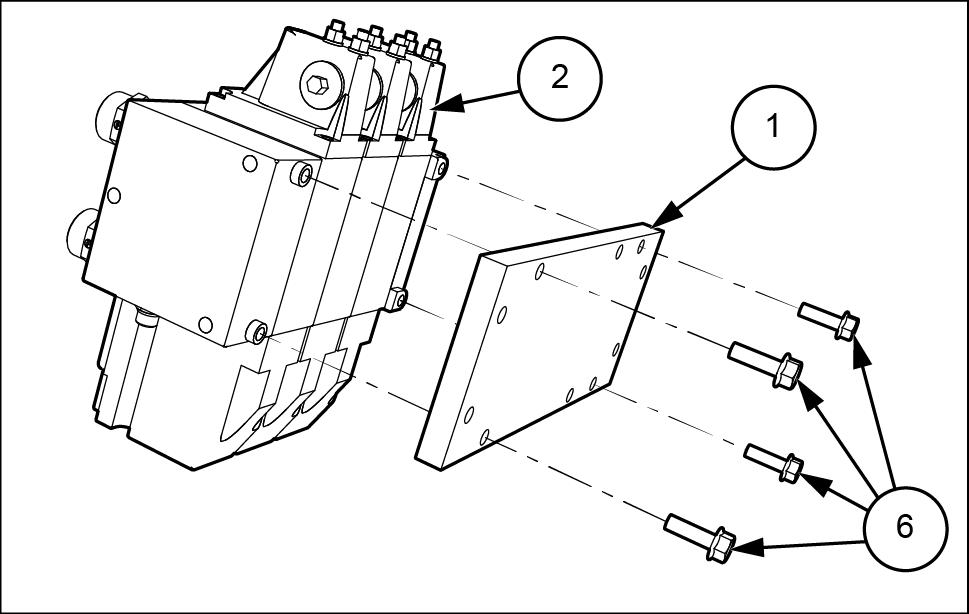 2
1
6