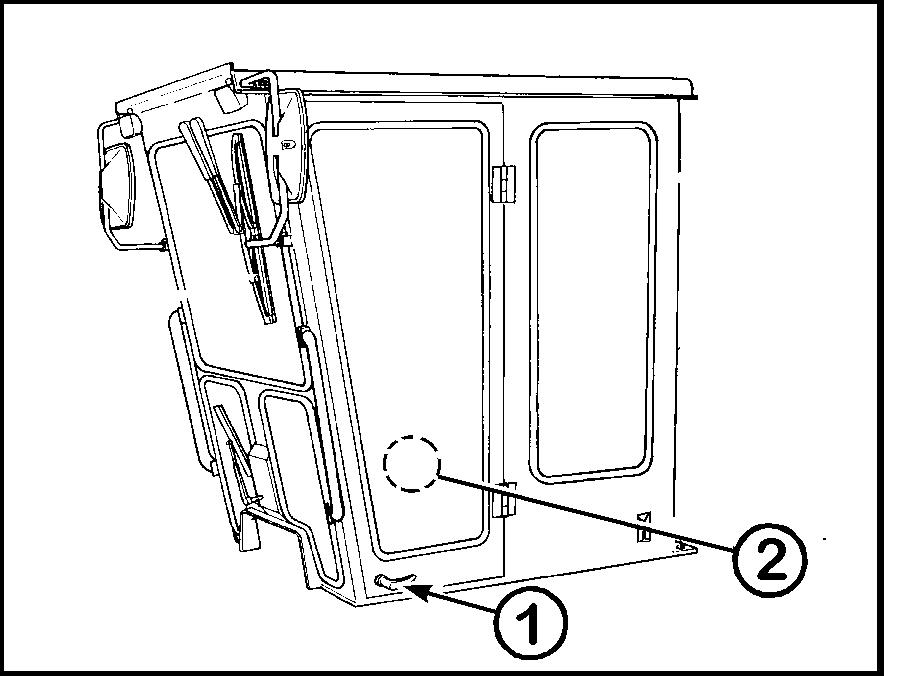 2

1