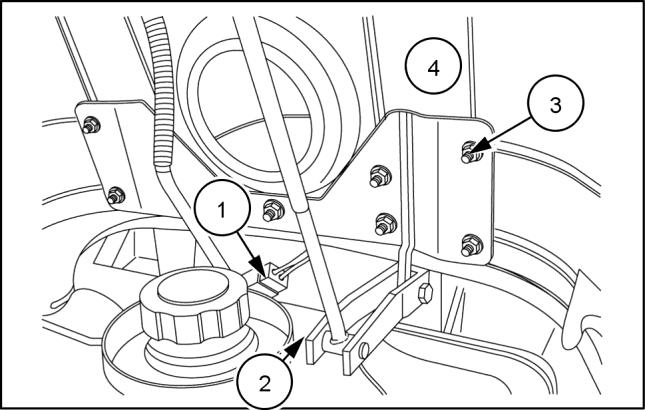 4
3
1
2