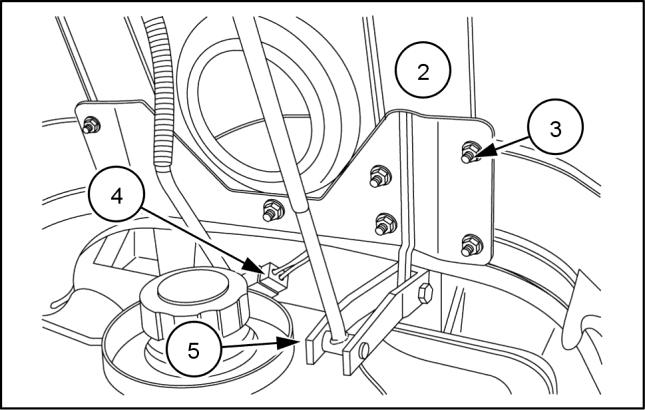 2
3
4
5