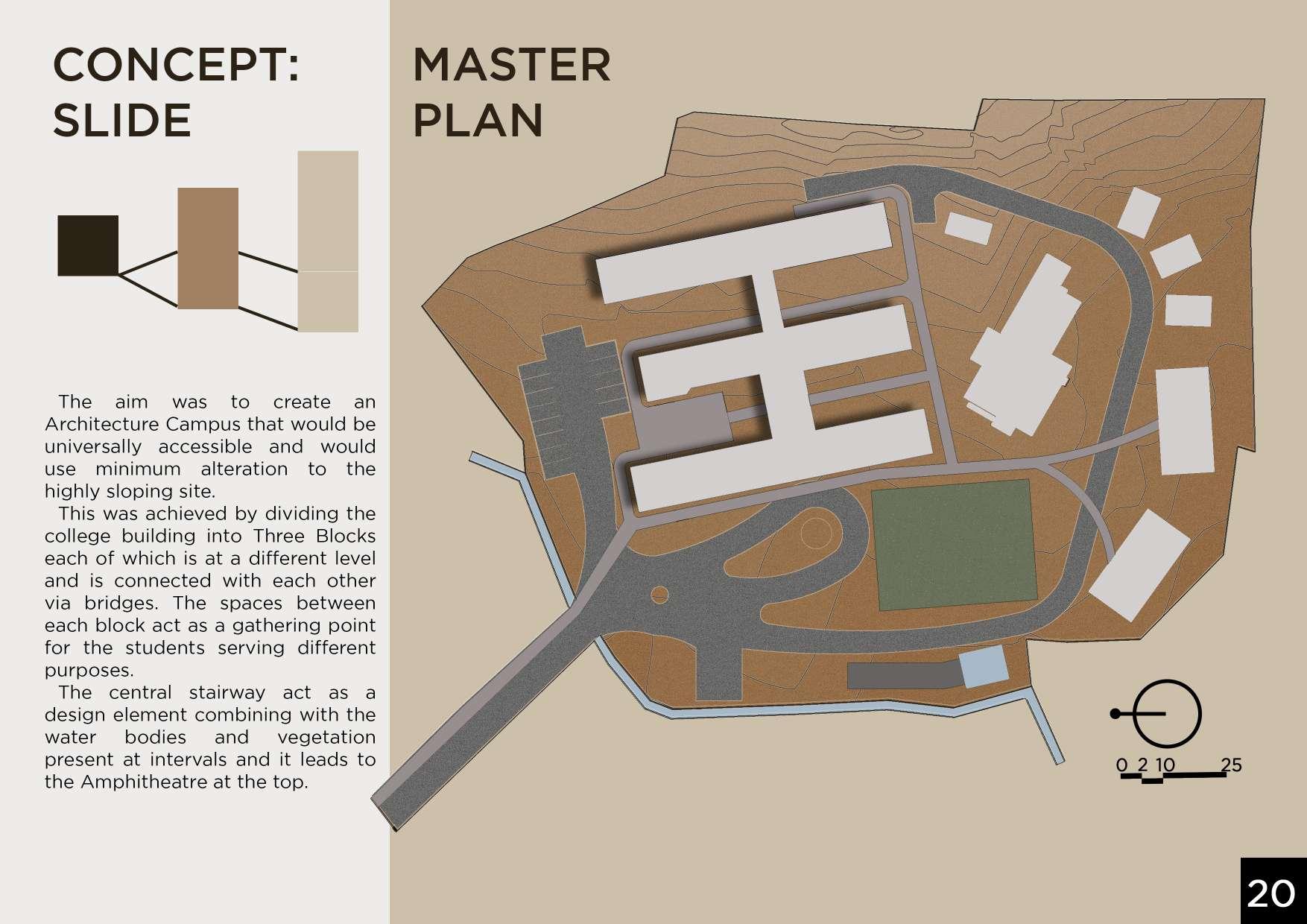 CONCEPT:
SLIDE

The aim was to create an Architecture Campus that would be universally accessible and would use minimum alteration to the highly sloping site.
This was achieved by dividing the college building into Three Blocks each of which is at a different level and is connected with each other via bridges. The spaces between each block act as a gathering point for the students serving different purposes.
The central stairway act as a design element combining with the water bodies and vegetation present at intervals and it leads to the Amphitheatre at the top.

MASTER
PLAN

0 2 10 25

20