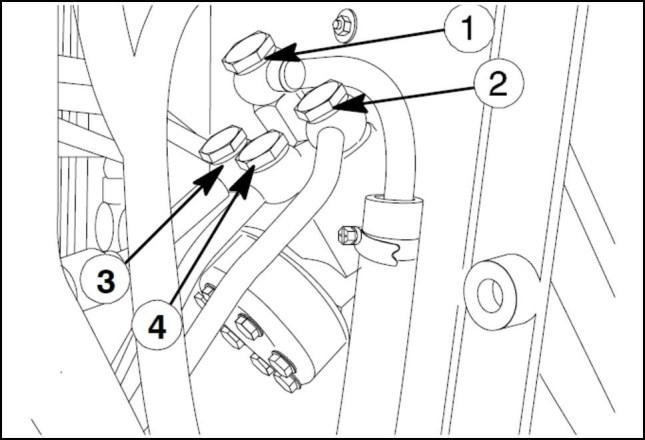 1
2
3
4