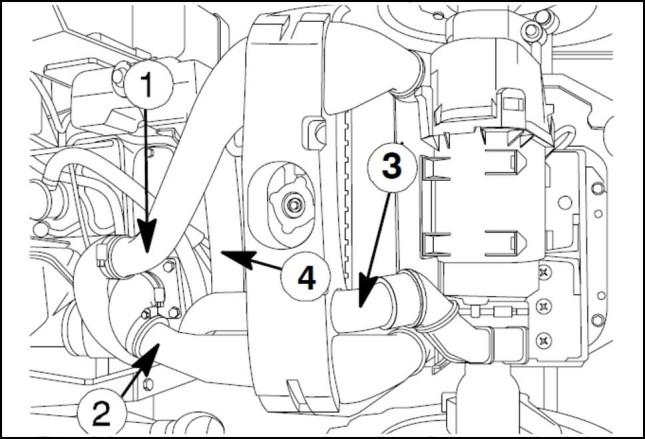 1
3
4
2