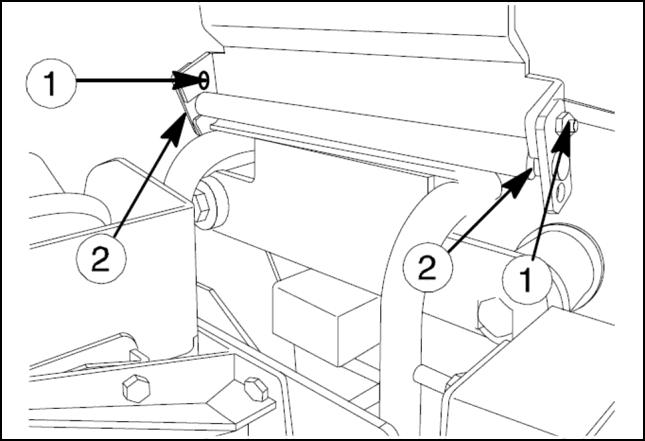 1
2
2
1