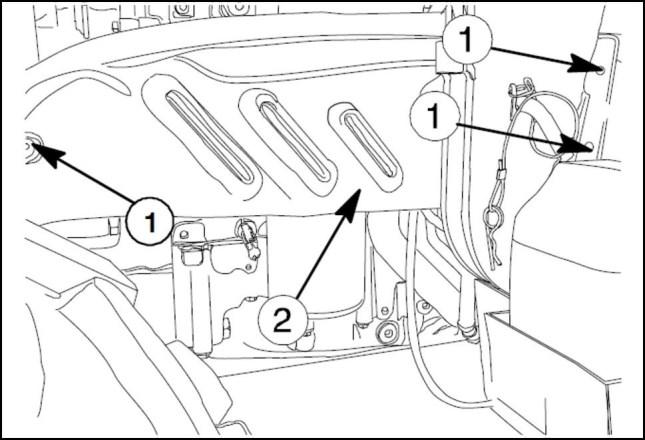 1
1
1
2